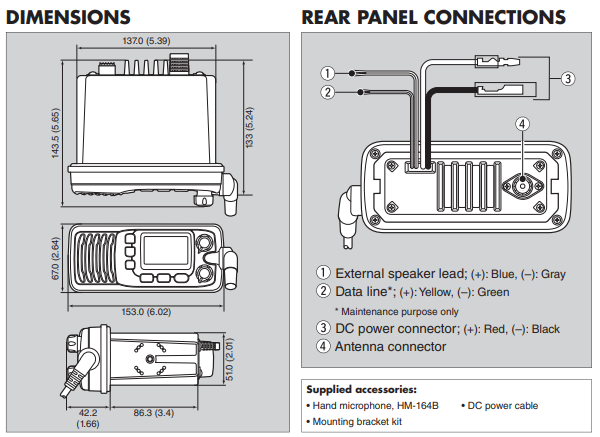 DIMENSIONS

137.0 (5.39)

143.5 (5.65)

133 (5.24)

67.0 (2.64)

153.0 (6.02)

51.0 (2.01)

42.2 (1.66)

86.3 (3.4)

REAR PANEL CONNECTIONS

①

②

③

④

① External speaker lead; (+): Blue, (–): Gray

② Data line*; (+): Yellow, (–): Green

* Maintenance purpose only

③ DC power connector; (+): Red, (–): Black

④ Antenna connector

Supplied accessories:

• Hand microphone, HM-164B • DC power cable

• Mounting bracket kit