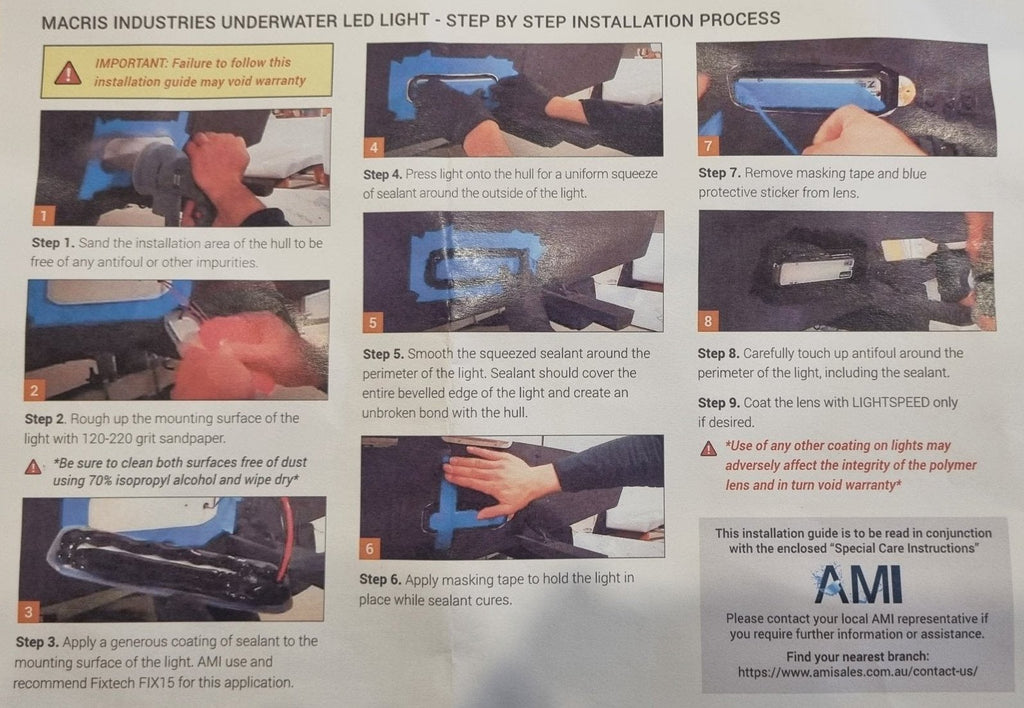 MACRIS INDUSTRIES UNDERWATER LED LIGHT - STEP BY STEP INSTALLATION PROCESS

IMPORTANT: Failure to follow this installation guide may void warranty

1

Step 1. Sand the installation area of the hull to be free of any antifoul or other impurities.

2

Step 2. Rough up the mounting surface of the light with 120-220 grit sandpaper.

*Be sure to clean both surfaces free of dust using 70% isopropyl alcohol and wipe dry*

3

Step 3. Apply a generous coating of sealant to the mounting surface of the light. AMI use and recommend Fixtech FIX15 for this application.

4

Step 4. Press light onto the hull for a uniform squeeze of sealant around the outside of the light.

5

Step 5. Smooth the squeezed sealant around the perimeter of the light. Sealant should cover the entire bevelled edge of the light and create an unbroken bond with the hull.

6

Step 6. Apply masking tape to hold the light in place while sealant cures.

7

Step 7. Remove masking tape and blue protective sticker from lens.

8

Step 8. Carefully touch up antifoul around the perimeter of the light, including the sealant.

Step 9. Coat the lens with LIGHTSPEED only if desired.

*Use of any other coating on lights may adversely affect the integrity of the polymer lens and in turn void warranty*

This installation guide is to be read in conjunction with the enclosed "Special Care Instructions"

AMI

Please contact your local AMI representative if you require further information or assistance.

Find your nearest branch:
https://www.amisales.com.au/contact-us/