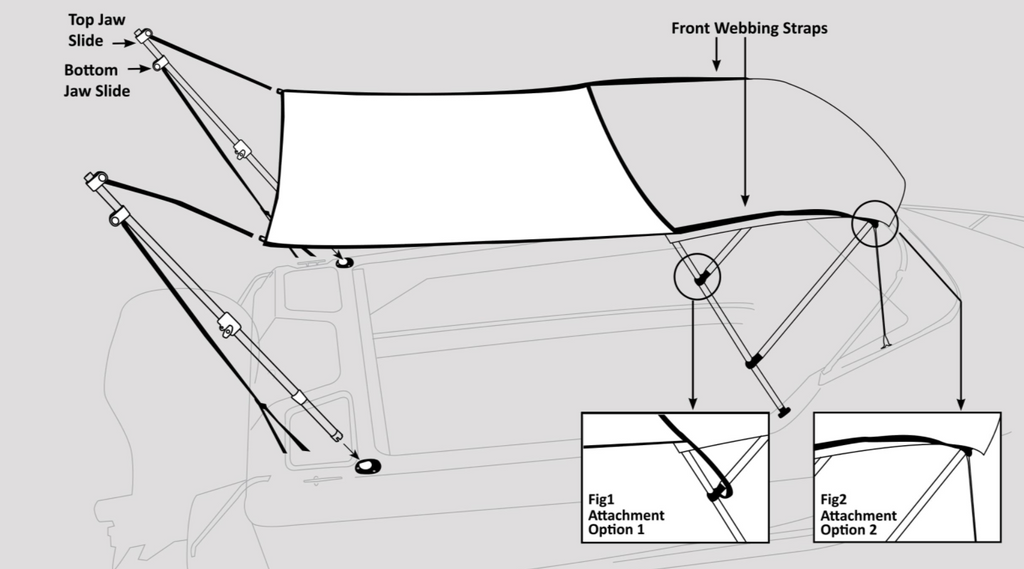 Top Jaw Slide

Bottom Jaw Slide

Front Webbing Straps

Fig1 Attachment Option 1

Fig2 Attachment Option 2