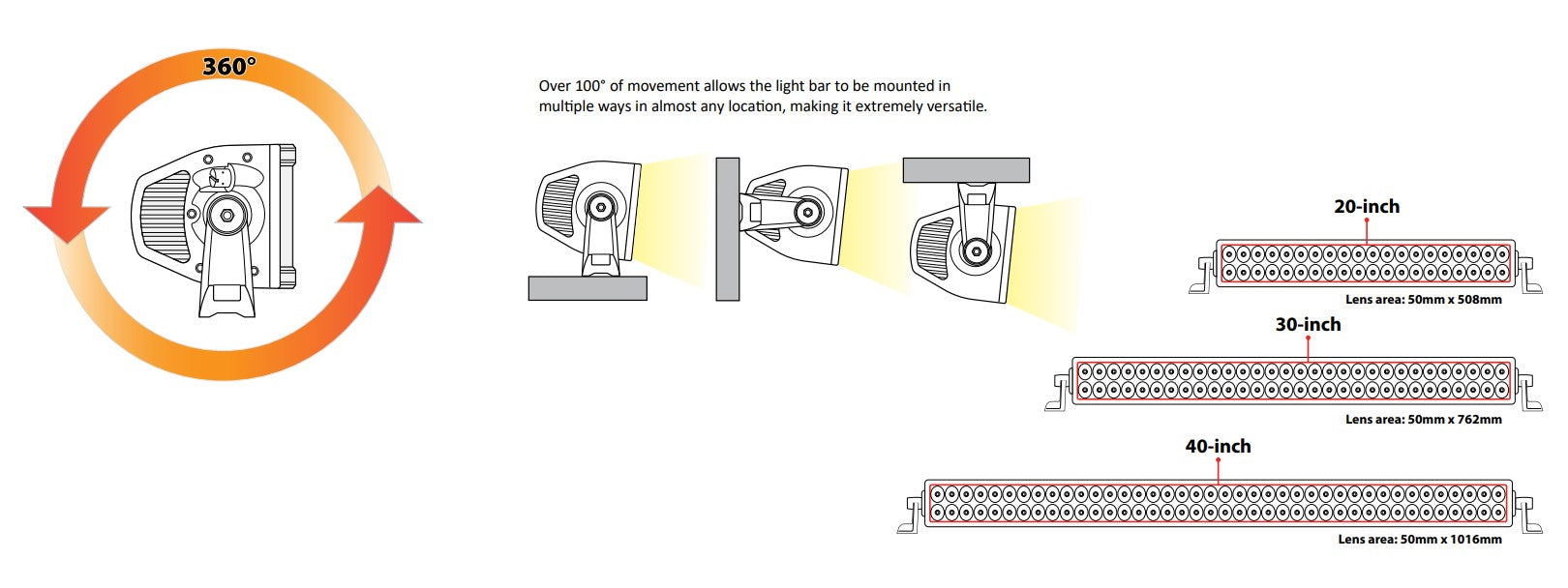 360°

Over 100° of movement allows the light bar to be mounted in multiple ways in almost any location, making it extremely versatile.

20-inch

Lens area: 50mm x 508mm

30-inch

Lens area: 50mm x 762mm

40-inch

Lens area: 50mm x 1016mm